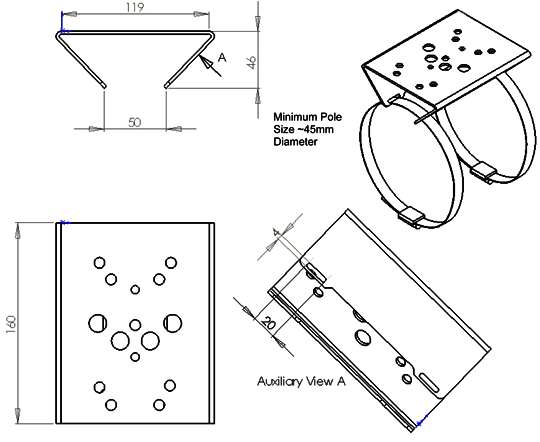 119

A

46

50

Minimum Pole Size ~45mm Diameter

160

4

20

Auxiliary View A